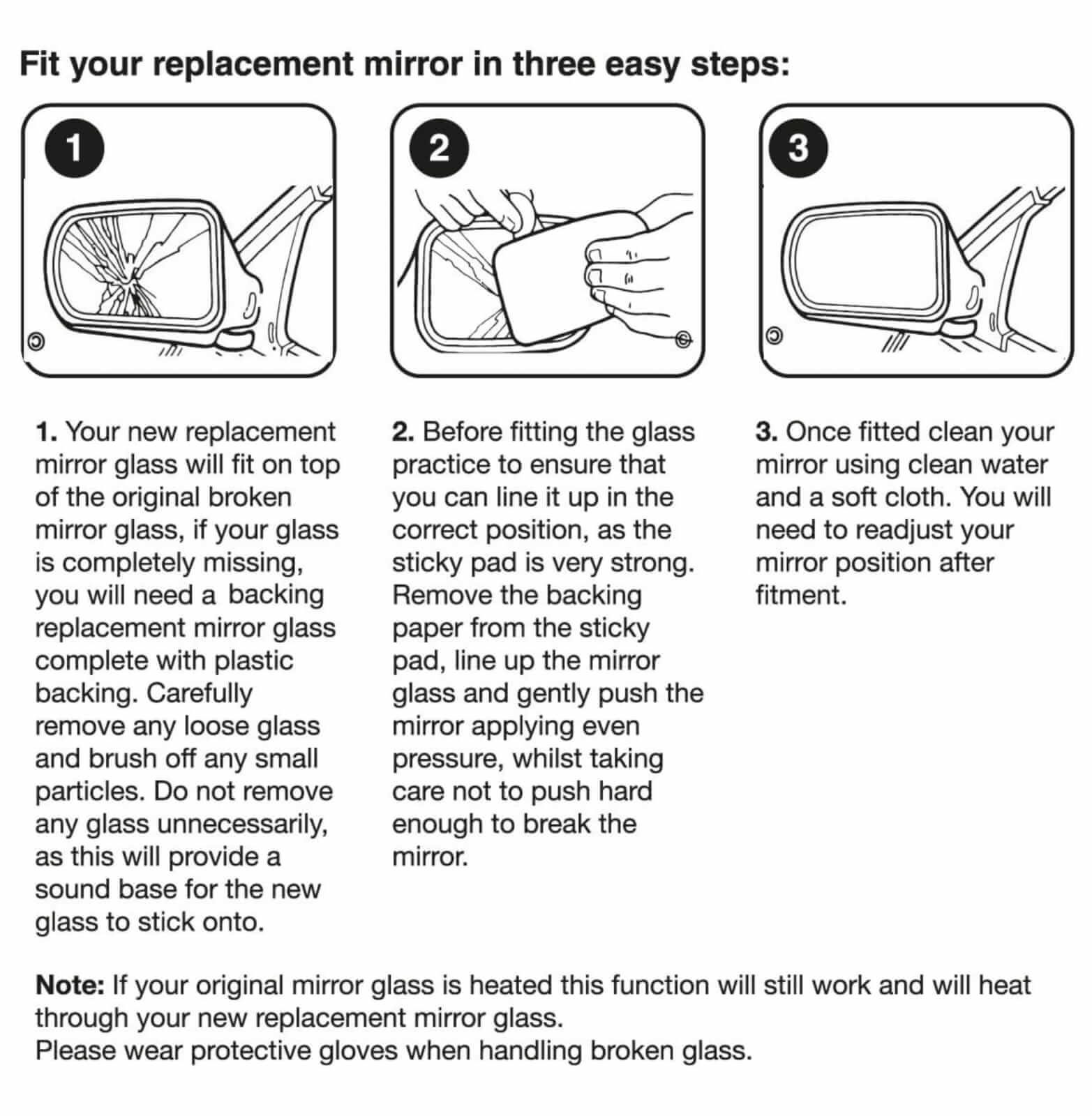 Fit your replacement mirror in three easy steps:

1

2

3

1. Your new replacement mirror glass will fit on top of the original broken mirror glass, if your glass is completely missing, you will need a backing replacement mirror glass complete with plastic backing. Carefully remove any loose glass and brush off any small particles. Do not remove any glass unnecessarily, as this will provide a sound base for the new glass to stick onto.

2. Before fitting the glass practice to ensure that you can line it up in the correct position, as the sticky pad is very strong. Remove the backing paper from the sticky pad, line up the mirror glass and gently push the mirror applying even pressure, whilst taking care not to push hard enough to break the mirror.

3. Once fitted clean your mirror using clean water and a soft cloth. You will need to readjust your mirror position after fitment.

Note: If your original mirror glass is heated this function will still work and will heat through your new replacement mirror glass.
Please wear protective gloves when handling broken glass.